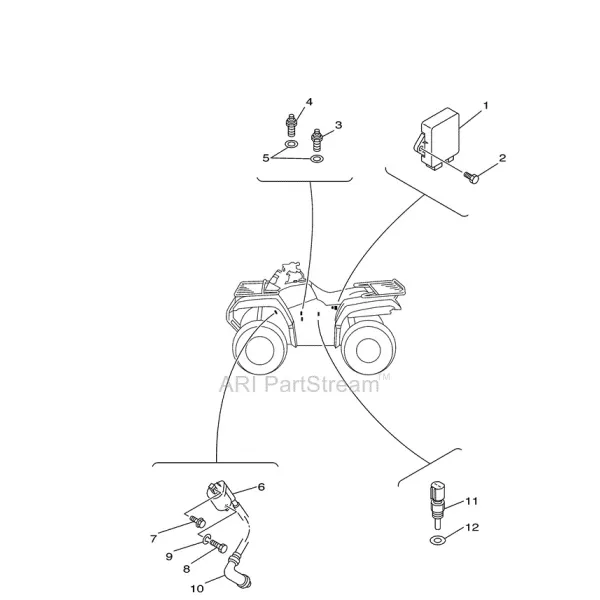 4
3
5
1
2
ARI PartStream™
6
7
9
8
10
11
12